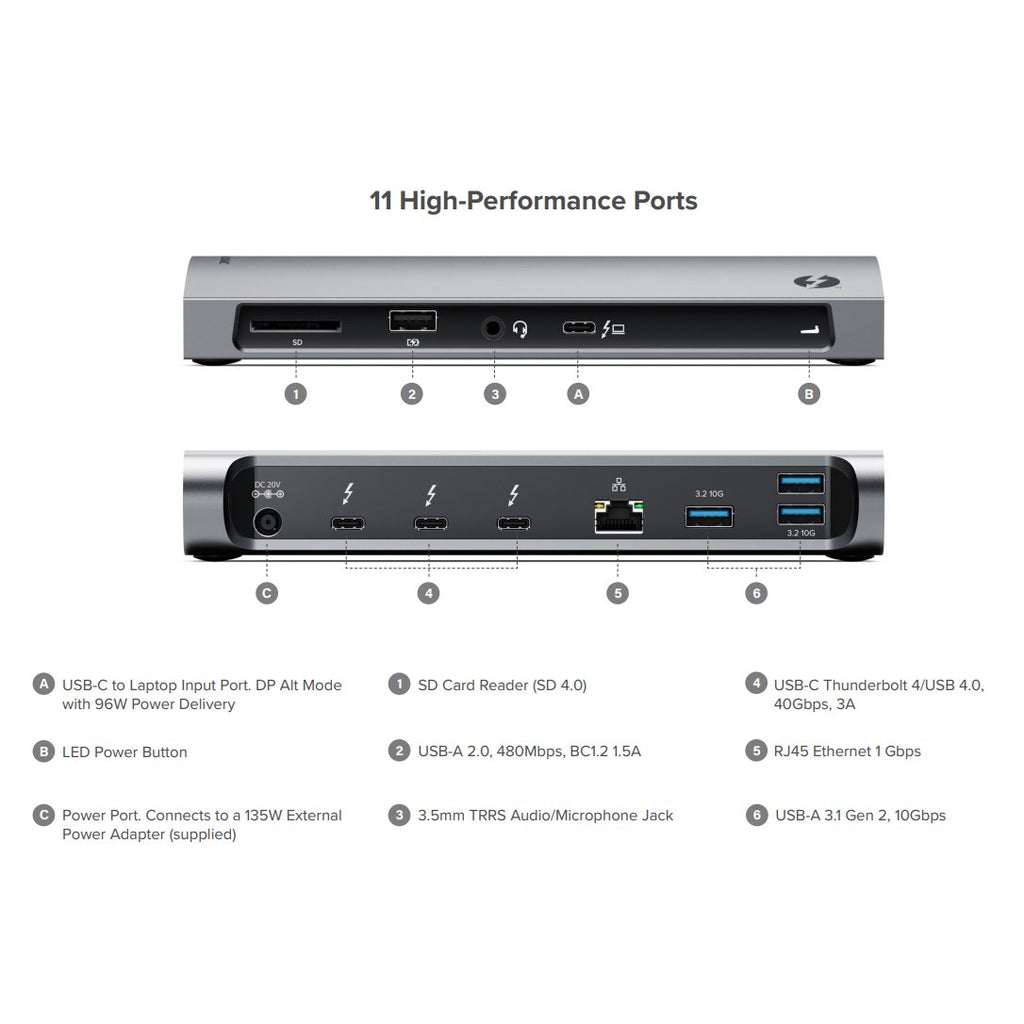 11 High-Performance Ports

SD

1 2 3 A B

DC 20V

3.2 10G

3.2 10G

C 4 5 6

A USB-C to Laptop Input Port. DP Alt Mode with 96W Power Delivery

B LED Power Button

C Power Port. Connects to a 135W External Power Adapter (supplied)

1 SD Card Reader (SD 4.0)

2 USB-A 2.0, 480Mbps, BC1.2 1.5A

3 3.5mm TRRS Audio/Microphone Jack

4 USB-C Thunderbolt 4/USB 4.0, 40Gbps, 3A

5 RJ45 Ethernet 1 Gbps

6 USB-A 3.1 Gen 2, 10Gbps